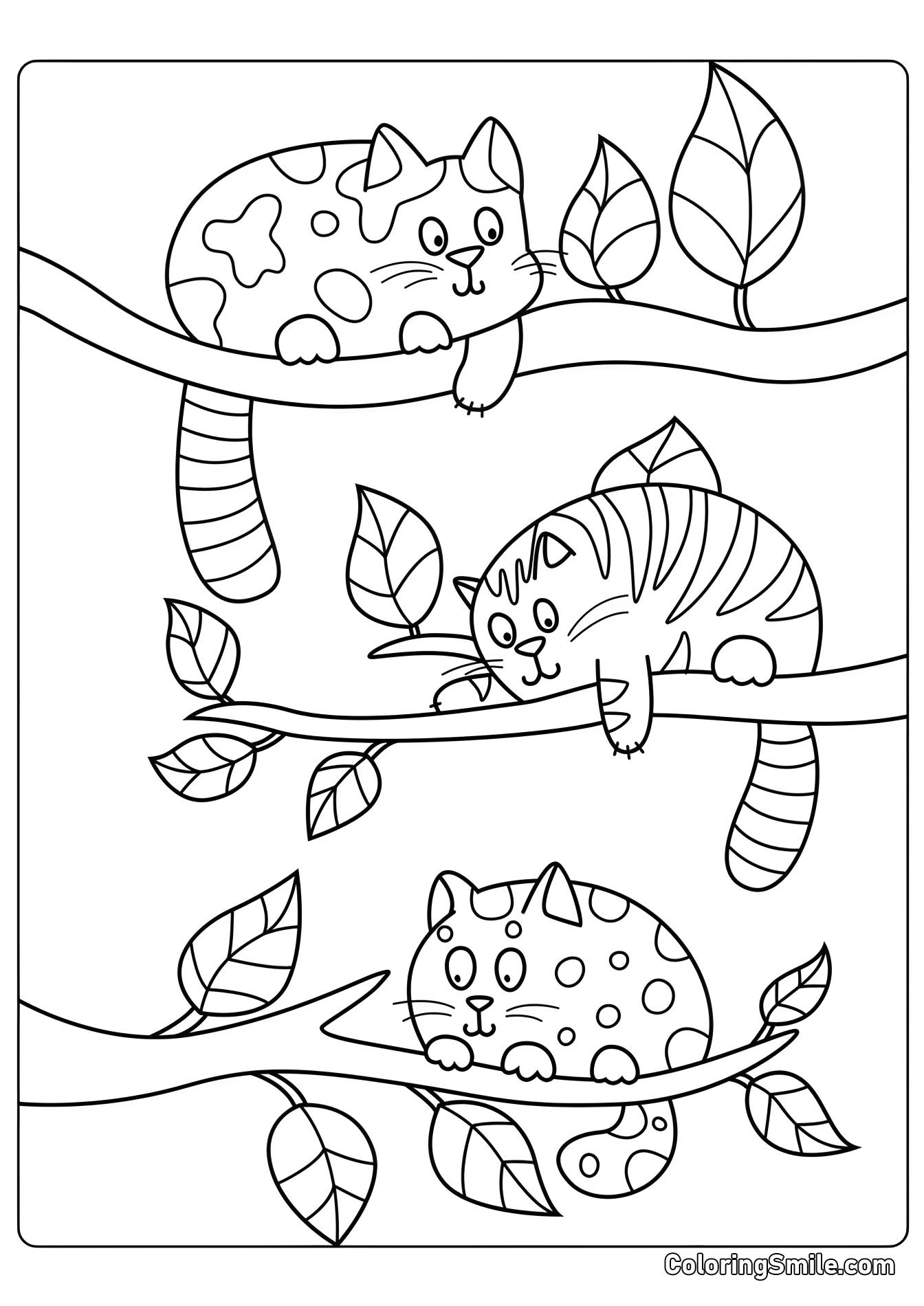 ColoringSmile.com