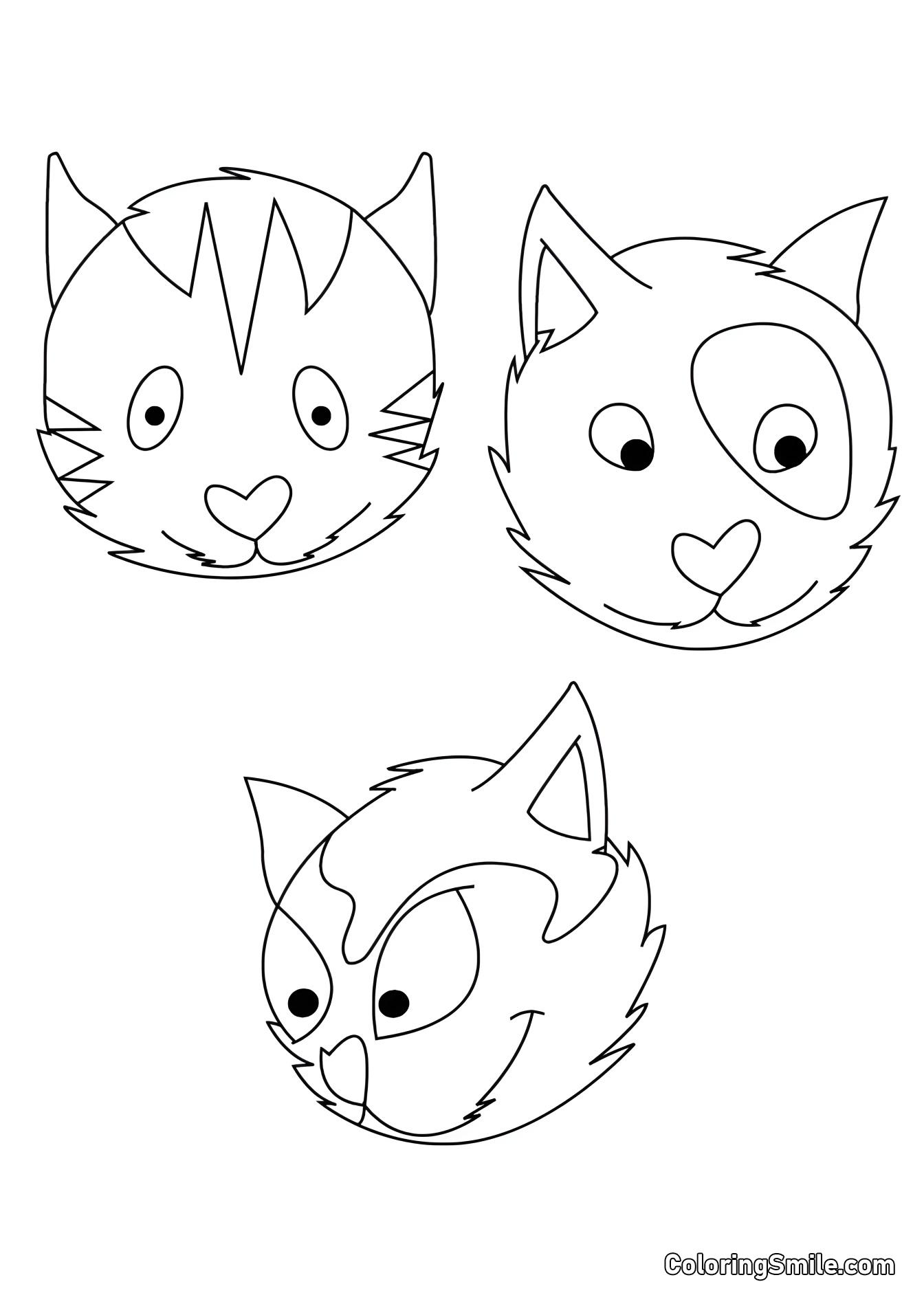 ColoringSmile.com